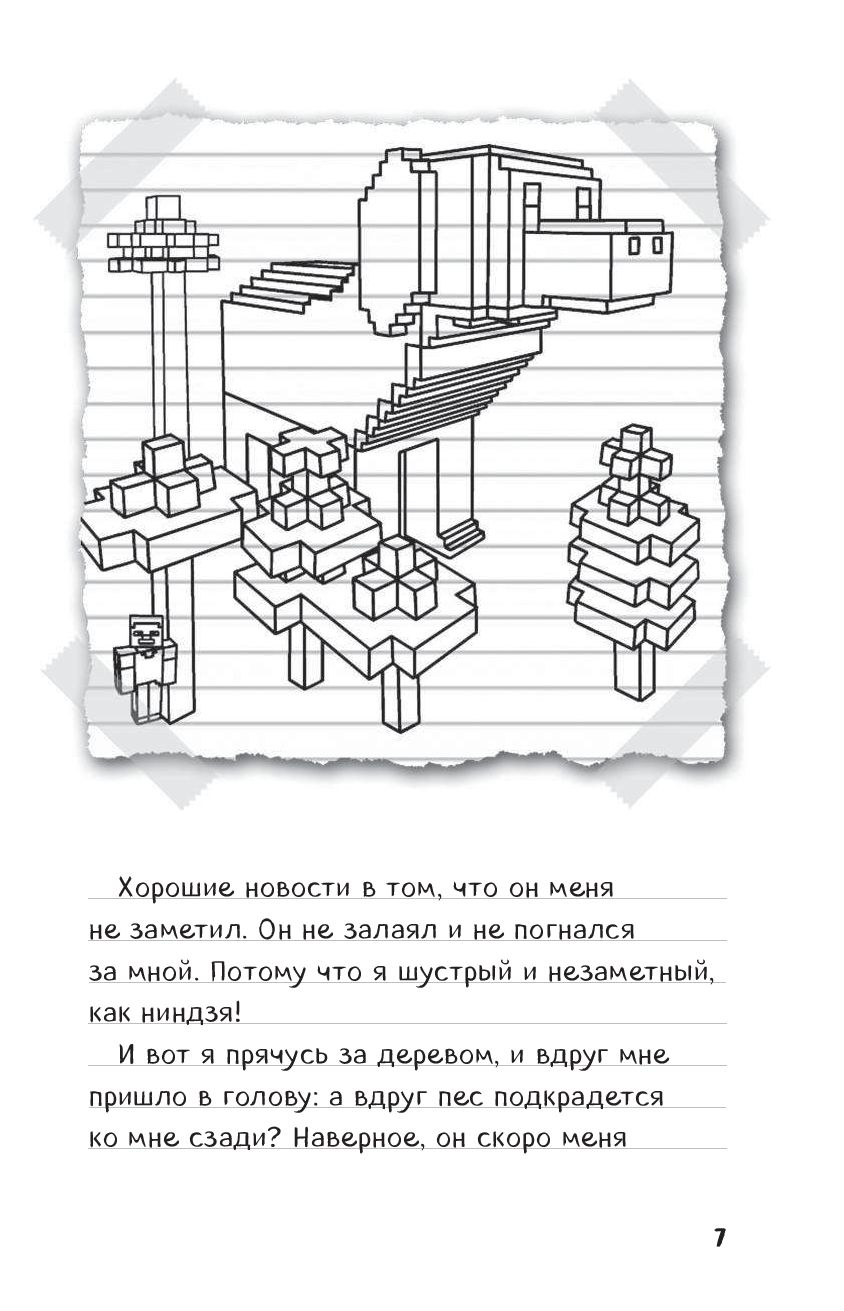 Хорошие новости в том, что он меня не заметил. Он не залаял и не погнался за мной. Потому что я шустрый и незаметный, как ниндзя!

И вот я прячусь за деревом, и вдруг мне пришло в голову: а вдруг пес подкрадется ко мне сзади? Наверное, он скоро меня

7